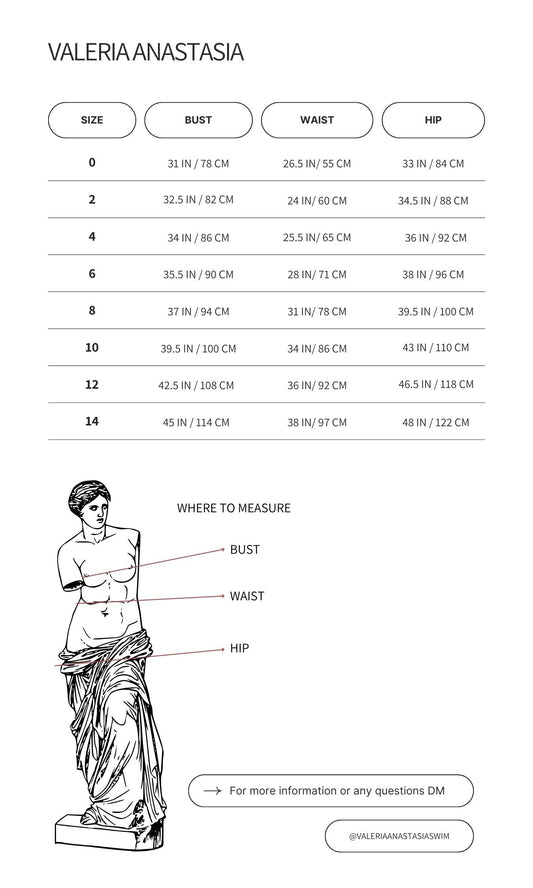 VALERIA ANASTASIA

| SIZE | BUST | WAIST | HIP |
|---|---|---|---|
| 0 | 31 IN / 78 CM | 26.5 IN/ 55 CM | 33 IN / 84 CM |
| 2 | 32.5 IN / 82 CM | 24 IN/ 60 CM | 34.5 IN / 88 CM |
| 4 | 34 IN / 86 CM | 25.5 IN/ 65 CM | 36 IN / 92 CM |
| 6 | 35.5 IN / 90 CM | 28 IN/ 71 CM | 38 IN / 96 CM |
| 8 | 37 IN / 94 CM | 31 IN/ 78 CM | 39.5 IN / 100 CM |
| 10 | 39.5 IN / 100 CM | 34 IN/ 86 CM | 43 IN / 110 CM |
| 12 | 42.5 IN / 108 CM | 36 IN/ 92 CM | 46.5 IN / 118 CM |
| 14 | 45 IN / 114 CM | 38 IN/ 97 CM | 48 IN / 122 CM |

WHERE TO MEASURE

BUST

WAIST

HIP

For more information or any questions DM

@VALERIAANASTASIASWIM