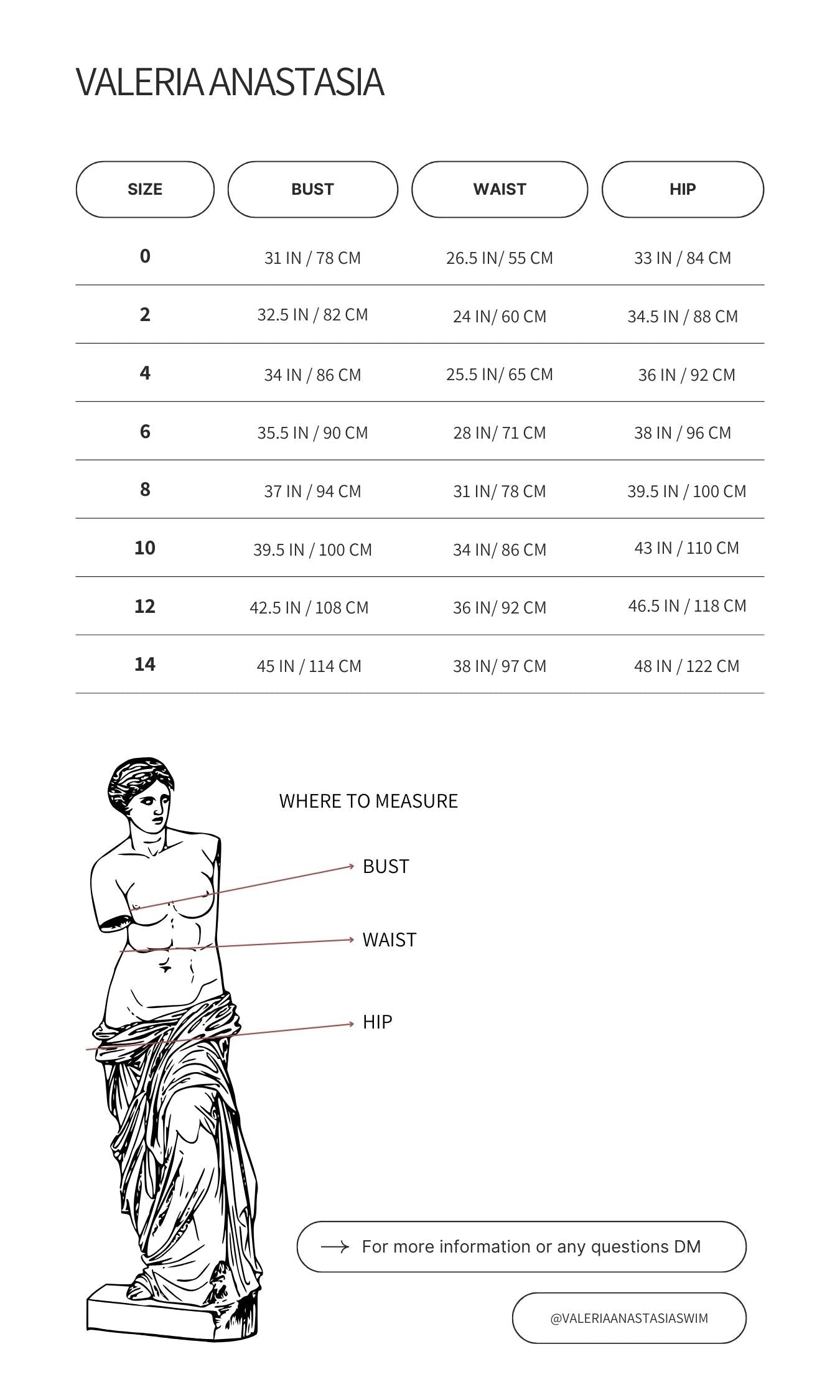 VALERIA ANASTASIA

| SIZE | BUST | WAIST | HIP |
|---|---|---|---|
| 0 | 31 IN / 78 CM | 26.5 IN/ 55 CM | 33 IN / 84 CM |
| 2 | 32.5 IN / 82 CM | 24 IN/ 60 CM | 34.5 IN / 88 CM |
| 4 | 34 IN / 86 CM | 25.5 IN/ 65 CM | 36 IN / 92 CM |
| 6 | 35.5 IN / 90 CM | 28 IN/ 71 CM | 38 IN / 96 CM |
| 8 | 37 IN / 94 CM | 31 IN/ 78 CM | 39.5 IN / 100 CM |
| 10 | 39.5 IN / 100 CM | 34 IN/ 86 CM | 43 IN / 110 CM |
| 12 | 42.5 IN / 108 CM | 36 IN/ 92 CM | 46.5 IN / 118 CM |
| 14 | 45 IN / 114 CM | 38 IN/ 97 CM | 48 IN / 122 CM |

WHERE TO MEASURE

BUST

WAIST

HIP

For more information or any questions DM

@VALERIAANASTASIASWIM